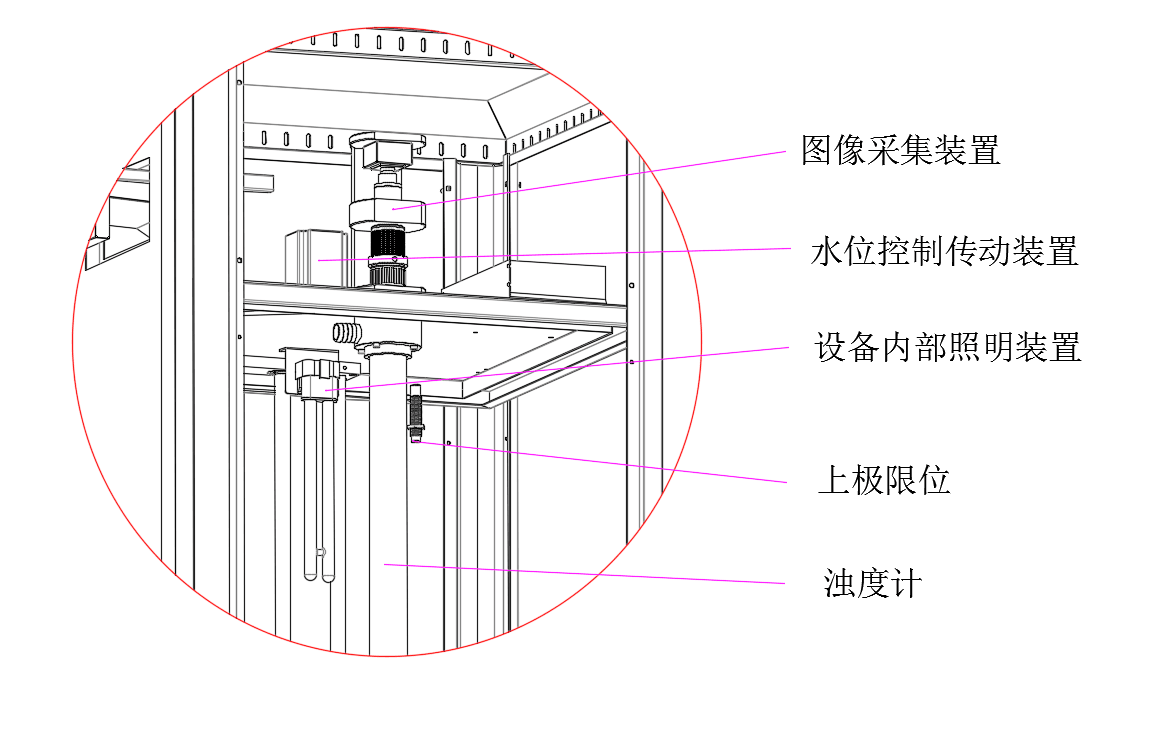 图像采集装置

水位控制传动装置

设备内部照明装置

上极限位

浊度计